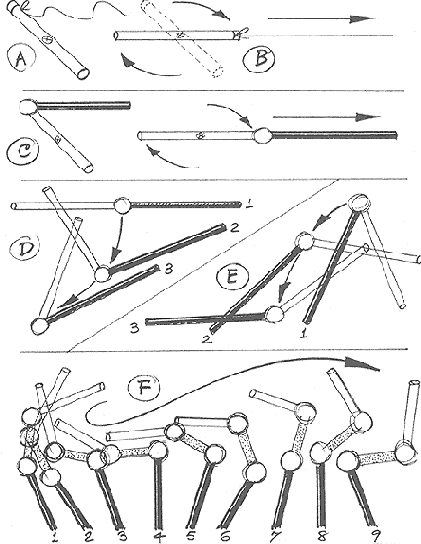 A
B
C
D
1
2
3
E
3
2
1
F
1
2
3
4
5
6
7
8
9